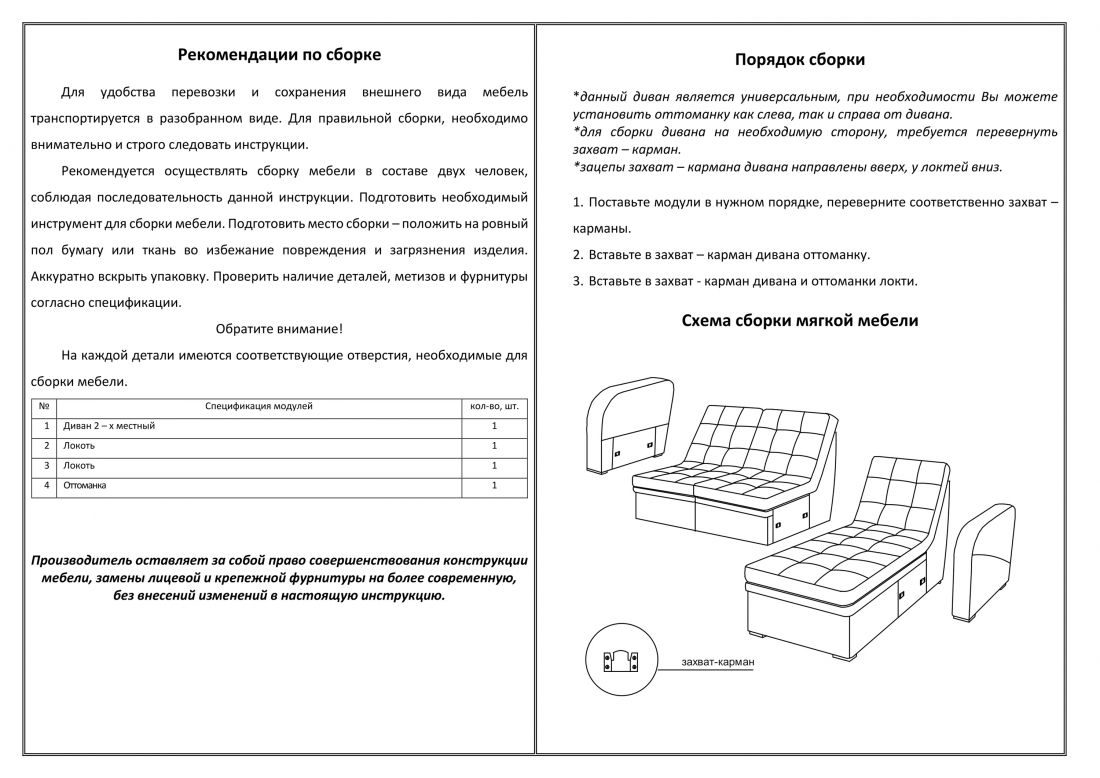 Рекомендации по сборке

Для удобства перевозки и сохранения внешнего вида мебель транспортируется в разобранном виде. Для правильной сборки, необходимо внимательно и строго следовать инструкции.

Рекомендуется осуществлять сборку мебели в составе двух человек, соблюдая последовательность данной инструкции. Подготовить необходимый инструмент для сборки мебели. Подготовить место сборки – положить на ровный пол бумагу или ткань во избежание повреждения и загрязнения изделия. Аккуратно вскрыть упаковку. Проверить наличие деталей, метизов и фурнитуры согласно спецификации.

Обратите внимание!

На каждой детали имеются соответствующие отверстия, необходимые для сборки мебели.

| № | Спецификация модулей | кол-во, шт. |
|---|---|---|
| 1 | Диван 2 – х местный | 1 |
| 2 | Локоть | 1 |
| 3 | Локоть | 1 |
| 4 | Оттоманка | 1 |

Производитель оставляет за собой право совершенствования конструкции мебели, замены лицевой и крепежной фурнитуры на более современную, без внесений изменений в настоящую инструкцию.

Порядок сборки

*данный диван является универсальным, при необходимости Вы можете установить оттоманку как слева, так и справа от дивана.
*для сборки дивана на необходимую сторону, требуется перевернуть захват – карман.
*зацепы захват – кармана дивана направлены вверх, у локтей вниз.

1. Поставьте модули в нужном порядке, переверните соответственно захват – карманы.

2. Вставьте в захват – карман дивана оттоманку.

3. Вставьте в захват - карман дивана и оттоманки локти.

Схема сборки мягкой мебели

захват-карман