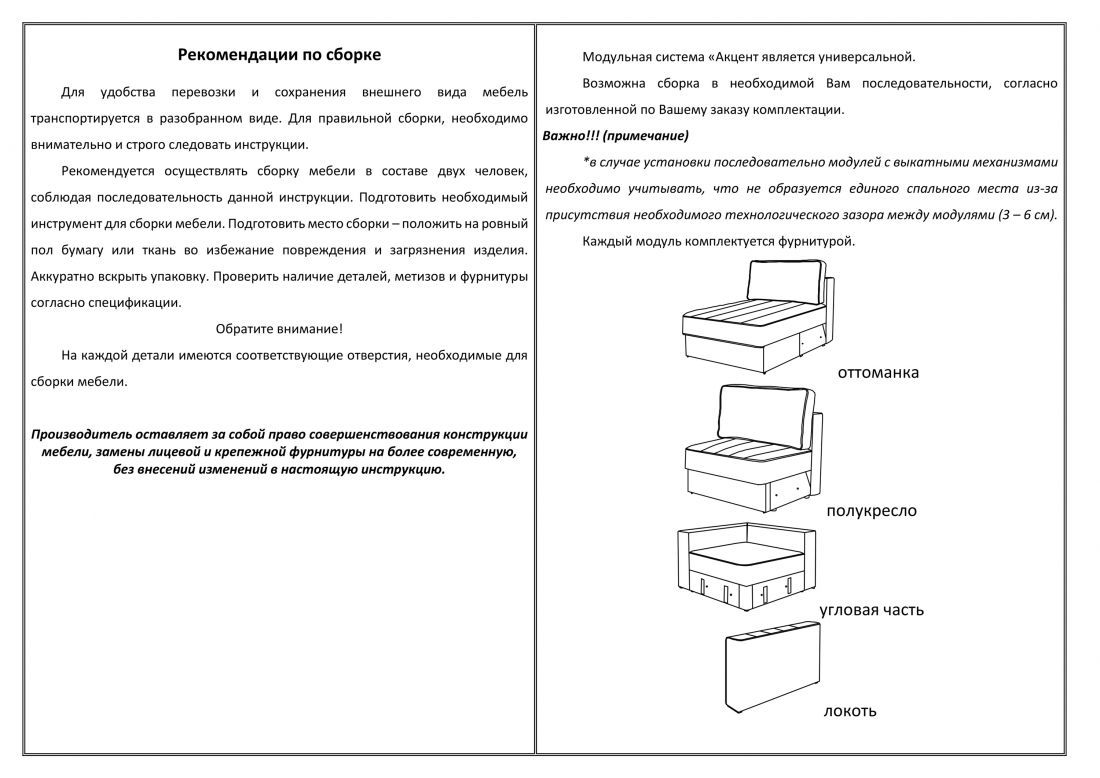 Рекомендации по сборке

Для удобства перевозки и сохранения внешнего вида мебель транспортируется в разобранном виде. Для правильной сборки, необходимо внимательно и строго следовать инструкции.

Рекомендуется осуществлять сборку мебели в составе двух человек, соблюдая последовательность данной инструкции. Подготовить необходимый инструмент для сборки мебели. Подготовить место сборки – положить на ровный пол бумагу или ткань во избежание повреждения и загрязнения изделия. Аккуратно вскрыть упаковку. Проверить наличие деталей, метизов и фурнитуры согласно спецификации.

Обратите внимание!

На каждой детали имеются соответствующие отверстия, необходимые для сборки мебели.

Производитель оставляет за собой право совершенствования конструкции мебели, замены лицевой и крепежной фурнитуры на более современную, без внесений изменений в настоящую инструкцию.

Модульная система «Акцент является универсальной.

Возможна сборка в необходимой Вам последовательности, согласно изготовленной по Вашему заказу комплектации.

Важно!!! (примечание)

*в случае установки последовательно модулей с выкатными механизмами необходимо учитывать, что не образуется единого спального места из-за присутствия необходимого технологического зазора между модулями (3 – 6 см).

Каждый модуль комплектуется фурнитурой.

оттоманка

полукресло

угловая часть

локоть