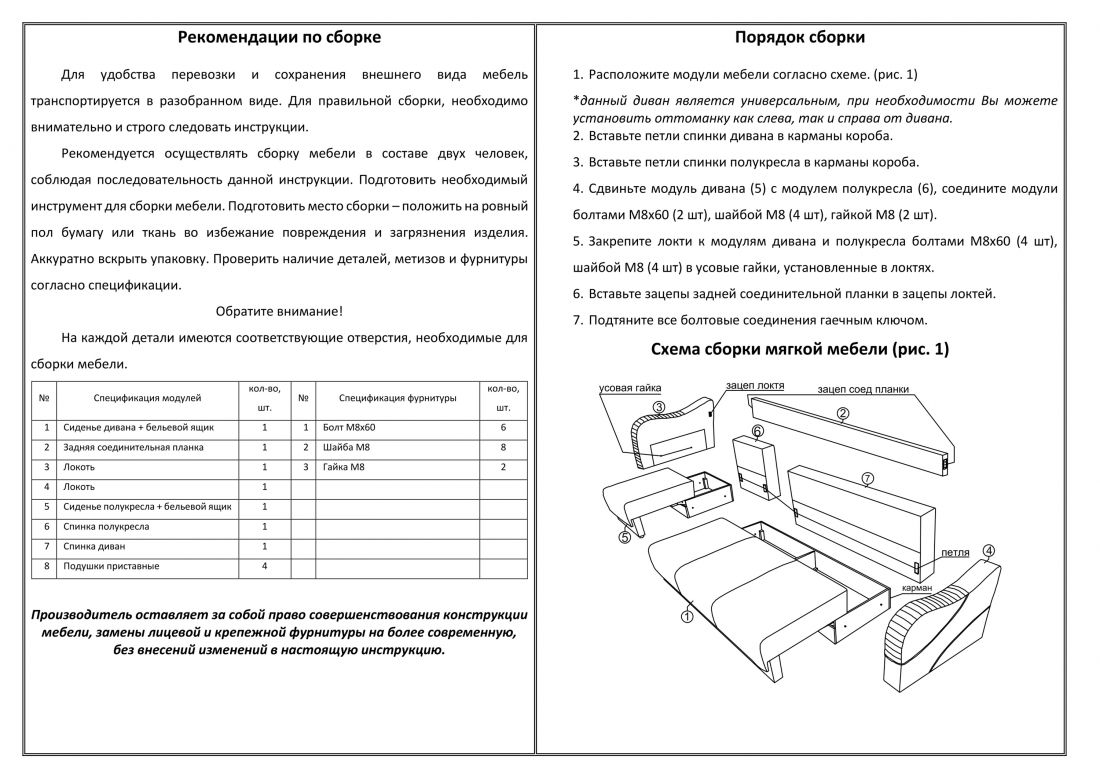 Рекомендации по сборке

Для удобства перевозки и сохранения внешнего вида мебель транспортируется в разобранном виде. Для правильной сборки, необходимо внимательно и строго следовать инструкции.

Рекомендуется осуществлять сборку мебели в составе двух человек, соблюдая последовательность данной инструкции. Подготовить необходимый инструмент для сборки мебели. Подготовить место сборки – положить на ровный пол бумагу или ткань во избежание повреждения и загрязнения изделия. Аккуратно вскрыть упаковку. Проверить наличие деталей, метизов и фурнитуры согласно спецификации.

Обратите внимание!

На каждой детали имеются соответствующие отверстия, необходимые для сборки мебели.

| № | Спецификация модулей | кол-во, шт. | № | Спецификация фурнитуры | кол-во, шт. |
|---|---|---|---|---|---|
| 1 | Сиденье дивана + бельевой ящик | 1 | 1 | Болт М8х60 | 6 |
| 2 | Задняя соединительная планка | 1 | 2 | Шайба М8 | 8 |
| 3 | Локоть | 1 | 3 | Гайка М8 | 2 |
| 4 | Локоть | 1 | | | |
| 5 | Сиденье полукресла + бельевой ящик | 1 | | | |
| 6 | Спинка полукресла | 1 | | | |
| 7 | Спинка диван | 1 | | | |
| 8 | Подушки приставные | 4 | | | |

Производитель оставляет за собой право совершенствования конструкции мебели, замены лицевой и крепежной фурнитуры на более современную, без внесений изменений в настоящую инструкцию.

Порядок сборки

1. Расположите модули мебели согласно схеме. (рис. 1)
*данный диван является универсальным, при необходимости Вы можете установить оттоманку как слева, так и справа от дивана.
2. Вставьте петли спинки дивана в карманы короба.
3. Вставьте петли спинки полукресла в карманы короба.
4. Сдвиньте модуль дивана (5) с модулем полукресла (6), соедините модули болтами М8х60 (2 шт), шайбой М8 (4 шт), гайкой М8 (2 шт).
5. Закрепите локти к модулям дивана и полукресла болтами М8х60 (4 шт), шайбой М8 (4 шт) в усовые гайки, установленные в локтях.
6. Вставьте зацепы задней соединительной планки в зацепы локтей.
7. Подтяните все болтовые соединения гаечным ключом.

Схема сборки мягкой мебели (рис. 1)

усовая гайка
зацеп локтя
зацеп соед планки
3
2
6
7
5
петля
4
карман
1