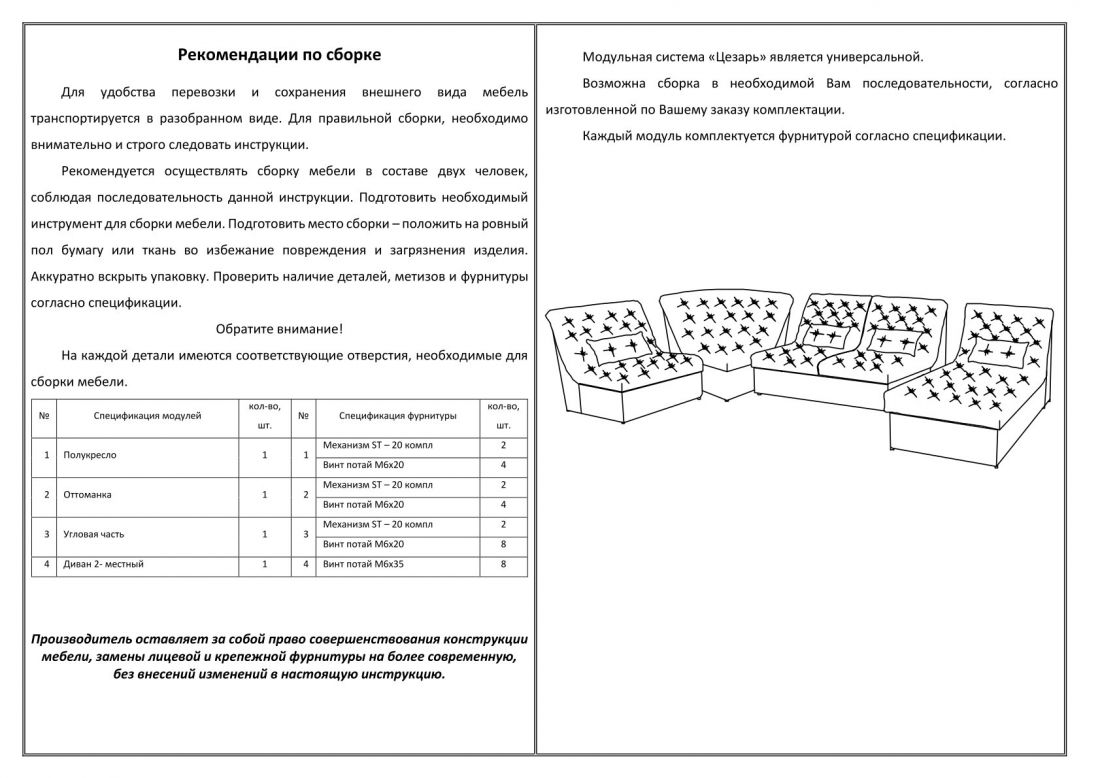 Рекомендации по сборке

Для удобства перевозки и сохранения внешнего вида мебель транспортируется в разобранном виде. Для правильной сборки, необходимо внимательно и строго следовать инструкции.

Рекомендуется осуществлять сборку мебели в составе двух человек, соблюдая последовательность данной инструкции. Подготовить необходимый инструмент для сборки мебели. Подготовить место сборки – положить на ровный пол бумагу или ткань во избежание повреждения и загрязнения изделия. Аккуратно вскрыть упаковку. Проверить наличие деталей, метизов и фурнитуры согласно спецификации.

Обратите внимание!

На каждой детали имеются соответствующие отверстия, необходимые для сборки мебели.

| № | Спецификация модулей | кол-во, шт. | № | Спецификация фурнитуры | кол-во, шт. |
|---|---|---|---|---|---|
| 1 | Полукресло | 1 | 1 | Механизм ST – 20 компл | 2 |
| | | | | Винт потай М6х20 | 4 |
| 2 | Оттоманка | 1 | 2 | Механизм ST – 20 компл | 2 |
| | | | | Винт потай М6х20 | 4 |
| 3 | Угловая часть | 1 | 3 | Механизм ST – 20 компл | 2 |
| | | | | Винт потай М6х20 | 8 |
| 4 | Диван 2- местный | 1 | 4 | Винт потай М6х35 | 8 |

Производитель оставляет за собой право совершенствования конструкции мебели, замены лицевой и крепежной фурнитуры на более современную, без внесений изменений в настоящую инструкцию.

Модульная система «Цезарь» является универсальной.

Возможна сборка в необходимой Вам последовательности, согласно изготовленной по Вашему заказу комплектации.

Каждый модуль комплектуется фурнитурой согласно спецификации.