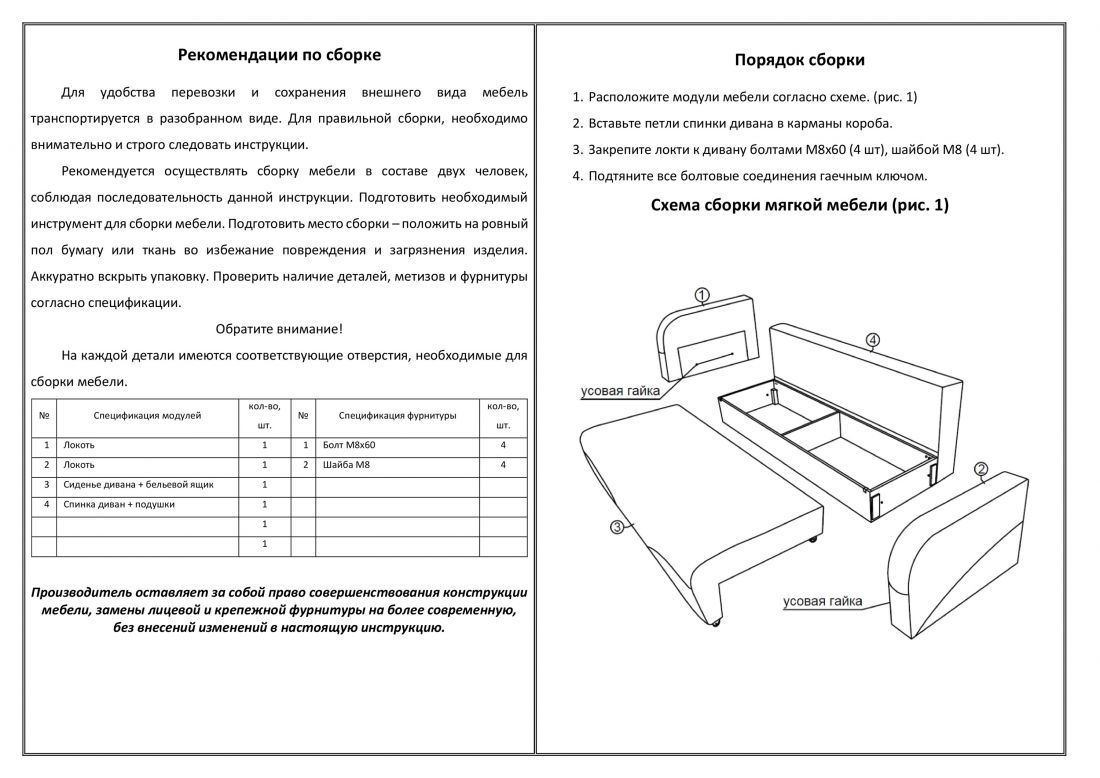 Рекомендации по сборке

Для удобства перевозки и сохранения внешнего вида мебель транспортируется в разобранном виде. Для правильной сборки, необходимо внимательно и строго следовать инструкции.

Рекомендуется осуществлять сборку мебели в составе двух человек, соблюдая последовательность данной инструкции. Подготовить необходимый инструмент для сборки мебели. Подготовить место сборки – положить на ровный пол бумагу или ткань во избежание повреждения и загрязнения изделия. Аккуратно вскрыть упаковку. Проверить наличие деталей, метизов и фурнитуры согласно спецификации.

Обратите внимание!

На каждой детали имеются соответствующие отверстия, необходимые для сборки мебели.

| № | Спецификация модулей | кол-во, шт. | № | Спецификация фурнитуры | кол-во, шт. |
|---|---|---|---|---|---|
| 1 | Локоть | 1 | 1 | Болт М8х60 | 4 |
| 2 | Локоть | 1 | 2 | Шайба М8 | 4 |
| 3 | Сиденье дивана + бельевой ящик | 1 | | | |
| 4 | Спинка диван + подушки | 1 | | | |
| | | 1 | | | |
| | | 1 | | | |

Производитель оставляет за собой право совершенствования конструкции мебели, замены лицевой и крепежной фурнитуры на более современную, без внесений изменений в настоящую инструкцию.

Порядок сборки

1. Расположите модули мебели согласно схеме. (рис. 1)
2. Вставьте петли спинки дивана в карманы короба.
3. Закрепите локти к дивану болтами М8х60 (4 шт), шайбой М8 (4 шт).
4. Подтяните все болтовые соединения гаечным ключом.

Схема сборки мягкой мебели (рис. 1)

1
4
усовая гайка
2
3
усовая гайка