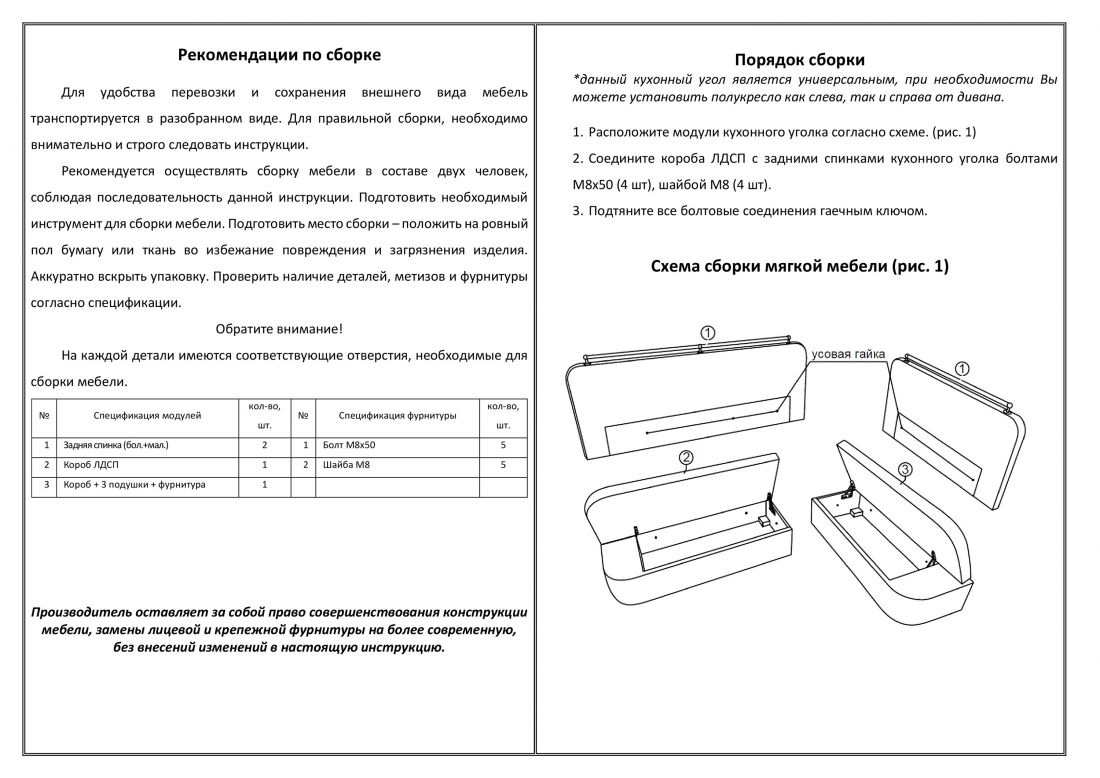 Рекомендации по сборке

Для удобства перевозки и сохранения внешнего вида мебель транспортируется в разобранном виде. Для правильной сборки, необходимо внимательно и строго следовать инструкции.

Рекомендуется осуществлять сборку мебели в составе двух человек, соблюдая последовательность данной инструкции. Подготовить необходимый инструмент для сборки мебели. Подготовить место сборки – положить на ровный пол бумагу или ткань во избежание повреждения и загрязнения изделия. Аккуратно вскрыть упаковку. Проверить наличие деталей, метизов и фурнитуры согласно спецификации.

Обратите внимание!

На каждой детали имеются соответствующие отверстия, необходимые для сборки мебели.

| № | Спецификация модулей | кол-во, шт. | № | Спецификация фурнитуры | кол-во, шт. |
|---|---|---|---|---|---|
| 1 | Задняя спинка (бол.+мал.) | 2 | 1 | Болт М8х50 | 5 |
| 2 | Короб ЛДСП | 1 | 2 | Шайба М8 | 5 |
| 3 | Короб + 3 подушки + фурнитура | 1 | | | |

Производитель оставляет за собой право совершенствования конструкции мебели, замены лицевой и крепежной фурнитуры на более современную, без внесений изменений в настоящую инструкцию.

Порядок сборки

*данный кухонный угол является универсальным, при необходимости Вы можете установить полукресло как слева, так и справа от дивана.

1. Расположите модули кухонного уголка согласно схеме. (рис. 1)

2. Соедините короба ЛДСП с задними спинками кухонного уголка болтами М8х50 (4 шт), шайбой М8 (4 шт).

3. Подтяните все болтовые соединения гаечным ключом.

Схема сборки мягкой мебели (рис. 1)

1
усовая гайка
1
2
3