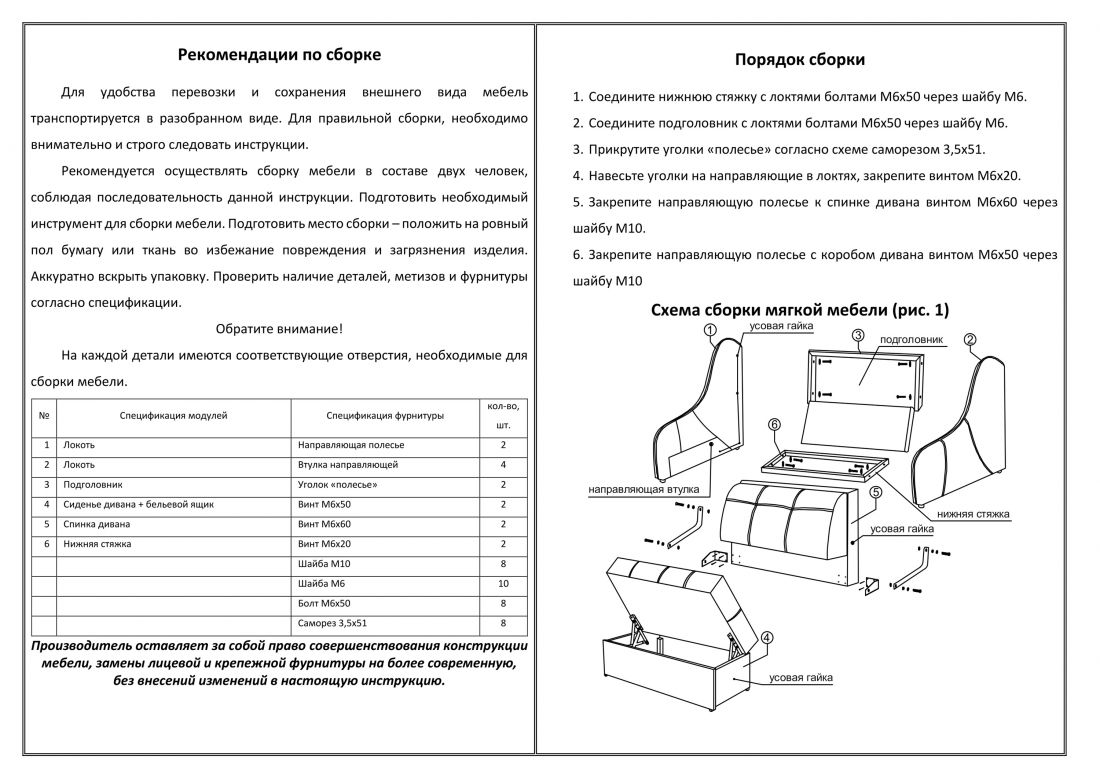 Рекомендации по сборке

Для удобства перевозки и сохранения внешнего вида мебель транспортируется в разобранном виде. Для правильной сборки, необходимо внимательно и строго следовать инструкции.

Рекомендуется осуществлять сборку мебели в составе двух человек, соблюдая последовательность данной инструкции. Подготовить необходимый инструмент для сборки мебели. Подготовить место сборки – положить на ровный пол бумагу или ткань во избежание повреждения и загрязнения изделия. Аккуратно вскрыть упаковку. Проверить наличие деталей, метизов и фурнитуры согласно спецификации.

Обратите внимание!

На каждой детали имеются соответствующие отверстия, необходимые для сборки мебели.

| № | Спецификация модулей | Спецификация фурнитуры | кол-во, шт. |
|---|---|---|---|
| 1 | Локоть | Направляющая полесье | 2 |
| 2 | Локоть | Втулка направляющей | 4 |
| 3 | Подголовник | Уголок «полесье» | 2 |
| 4 | Сиденье дивана + бельевой ящик | Винт М6х50 | 2 |
| 5 | Спинка дивана | Винт М6х60 | 2 |
| 6 | Нижняя стяжка | Винт М6х20 | 2 |
| | | Шайба М10 | 8 |
| | | Шайба М6 | 10 |
| | | Болт М6х50 | 8 |
| | | Саморез 3,5х51 | 8 |

Производитель оставляет за собой право совершенствования конструкции мебели, замены лицевой и крепежной фурнитуры на более современную, без внесений изменений в настоящую инструкцию.

Порядок сборки

1. Соедините нижнюю стяжку с локтями болтами М6х50 через шайбу М6.
2. Соедините подголовник с локтями болтами М6х50 через шайбу М6.
3. Прикрутите уголки «полесье» согласно схеме саморезом 3,5х51.
4. Навесьте уголки на направляющие в локтях, закрепите винтом М6х20.
5. Закрепите направляющую полесье к спинке дивана винтом М6х60 через шайбу М10.
6. Закрепите направляющую полесье с коробом дивана винтом М6х50 через шайбу М10

Схема сборки мягкой мебели (рис. 1)

1
усовая гайка
3
подголовник
2
6
направляющая втулка
5
нижняя стяжка
усовая гайка
4
усовая гайка