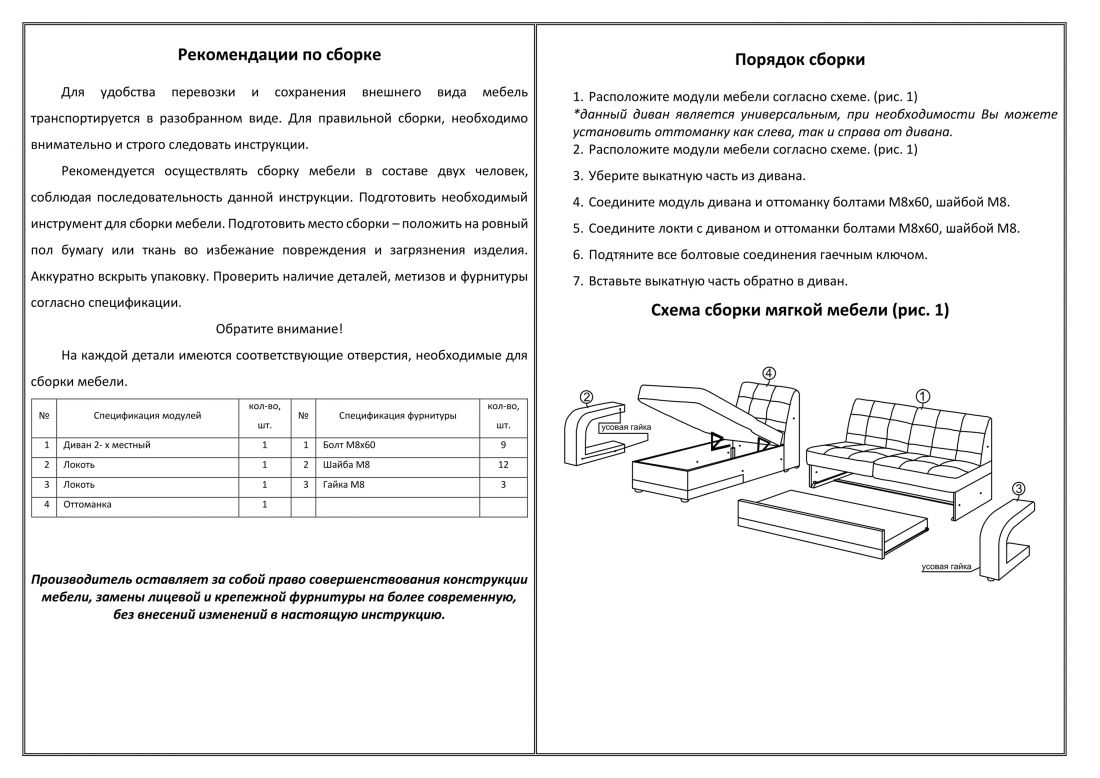 Рекомендации по сборке

Для удобства перевозки и сохранения внешнего вида мебель транспортируется в разобранном виде. Для правильной сборки, необходимо внимательно и строго следовать инструкции.

Рекомендуется осуществлять сборку мебели в составе двух человек, соблюдая последовательность данной инструкции. Подготовить необходимый инструмент для сборки мебели. Подготовить место сборки – положить на ровный пол бумагу или ткань во избежание повреждения и загрязнения изделия. Аккуратно вскрыть упаковку. Проверить наличие деталей, метизов и фурнитуры согласно спецификации.

Обратите внимание!

На каждой детали имеются соответствующие отверстия, необходимые для сборки мебели.

| № | Спецификация модулей | кол-во, шт. | № | Спецификация фурнитуры | кол-во, шт. |
|---|---|---|---|---|---|
| 1 | Диван 2- х местный | 1 | 1 | Болт М8х60 | 9 |
| 2 | Локоть | 1 | 2 | Шайба М8 | 12 |
| 3 | Локоть | 1 | 3 | Гайка М8 | 3 |
| 4 | Оттоманка | 1 | | | |

Производитель оставляет за собой право совершенствования конструкции мебели, замены лицевой и крепежной фурнитуры на более современную, без внесений изменений в настоящую инструкцию.

Порядок сборки

1. Расположите модули мебели согласно схеме. (рис. 1)
*данный диван является универсальным, при необходимости Вы можете установить оттоманку как слева, так и справа от дивана.
2. Расположите модули мебели согласно схеме. (рис. 1)
3. Уберите выкатную часть из дивана.
4. Соедините модуль дивана и оттоманку болтами М8х60, шайбой М8.
5. Соедините локти с диваном и оттоманки болтами М8х60, шайбой М8.
6. Подтяните все болтовые соединения гаечным ключом.
7. Вставьте выкатную часть обратно в диван.

Схема сборки мягкой мебели (рис. 1)

2
усовая гайка
4
1
3
усовая гайка