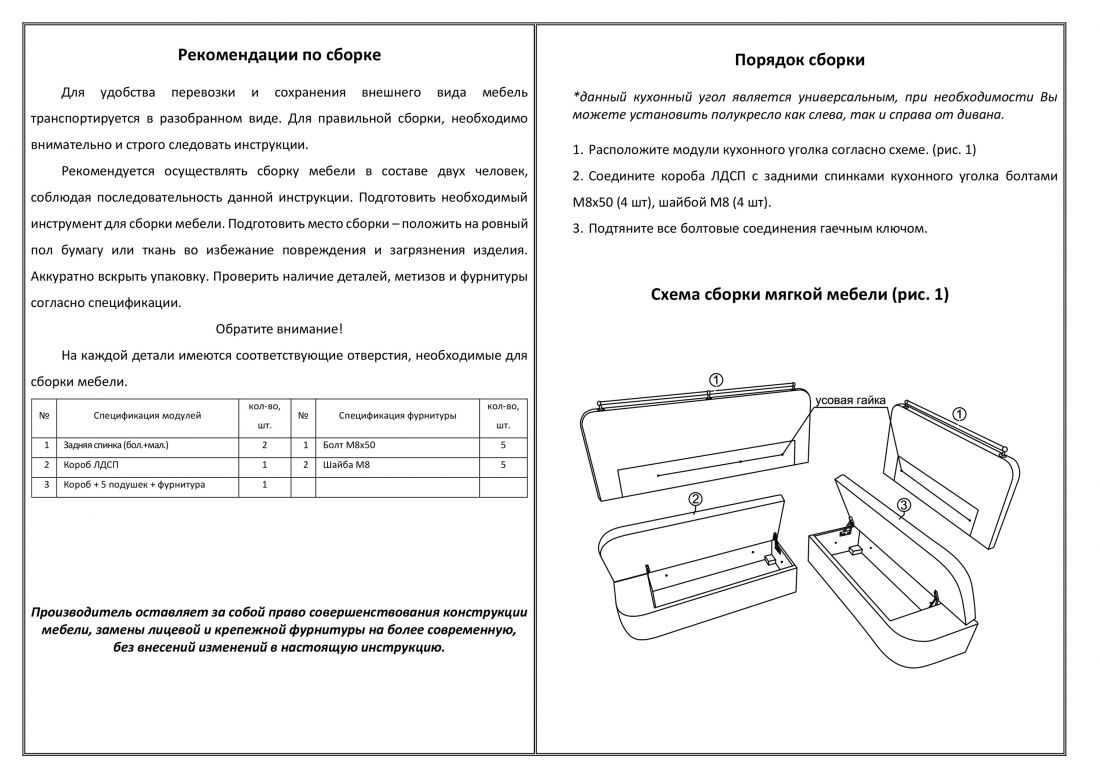 Рекомендации по сборке

Для удобства перевозки и сохранения внешнего вида мебель транспортируется в разобранном виде. Для правильной сборки, необходимо внимательно и строго следовать инструкции.

Рекомендуется осуществлять сборку мебели в составе двух человек, соблюдая последовательность данной инструкции. Подготовить необходимый инструмент для сборки мебели. Подготовить место сборки – положить на ровный пол бумагу или ткань во избежание повреждения и загрязнения изделия. Аккуратно вскрыть упаковку. Проверить наличие деталей, метизов и фурнитуры согласно спецификации.

Обратите внимание!

На каждой детали имеются соответствующие отверстия, необходимые для сборки мебели.

| № | Спецификация модулей | кол-во, шт. | № | Спецификация фурнитуры | кол-во, шт. |
|---|---|---|---|---|---|
| 1 | Задняя спинка (бол.+мал.) | 2 | 1 | Болт М8х50 | 5 |
| 2 | Короб ЛДСП | 1 | 2 | Шайба М8 | 5 |
| 3 | Короб + 5 подушек + фурнитура | 1 | | | |

Производитель оставляет за собой право совершенствования конструкции мебели, замены лицевой и крепежной фурнитуры на более современную, без внесений изменений в настоящую инструкцию.

Порядок сборки

*данный кухонный угол является универсальным, при необходимости Вы можете установить полукресло как слева, так и справа от дивана.

1. Расположите модули кухонного уголка согласно схеме. (рис. 1)

2. Соедините короба ЛДСП с задними спинками кухонного уголка болтами М8х50 (4 шт), шайбой М8 (4 шт).

3. Подтяните все болтовые соединения гаечным ключом.

Схема сборки мягкой мебели (рис. 1)

1
усовая гайка
1
2
3