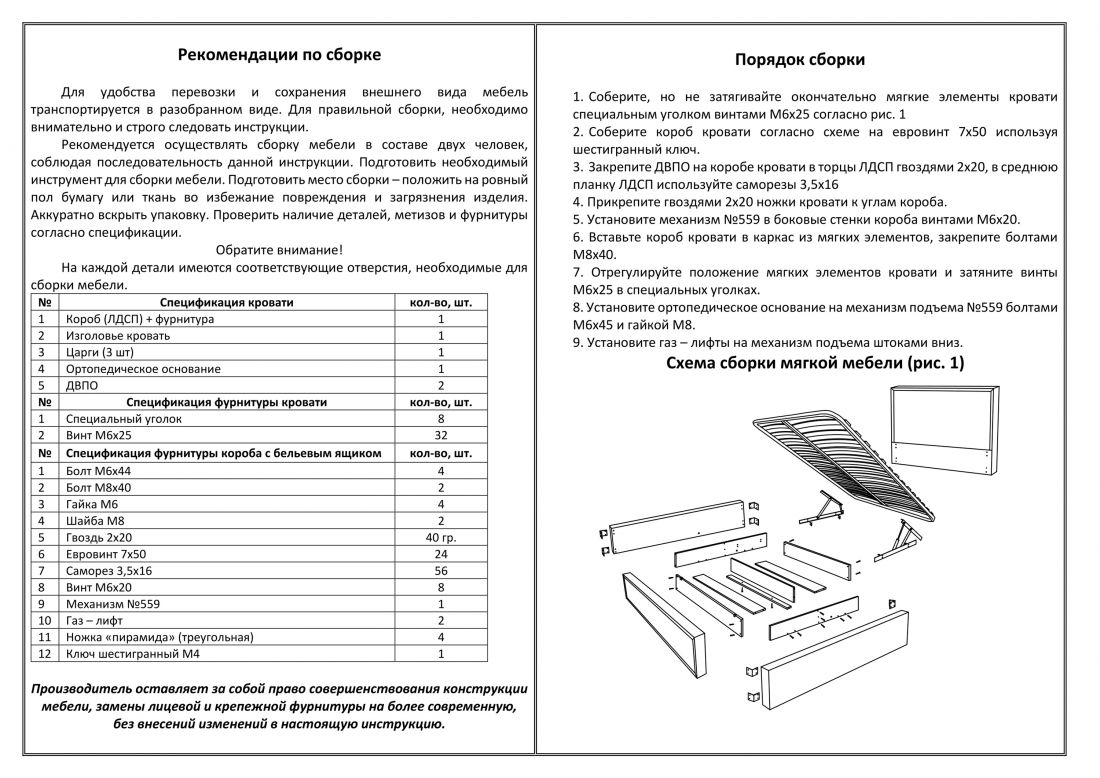 Рекомендации по сборке

Для удобства перевозки и сохранения внешнего вида мебель транспортируется в разобранном виде. Для правильной сборки, необходимо внимательно и строго следовать инструкции.

Рекомендуется осуществлять сборку мебели в составе двух человек, соблюдая последовательность данной инструкции. Подготовить необходимый инструмент для сборки мебели. Подготовить место сборки – положить на ровный пол бумагу или ткань во избежание повреждения и загрязнения изделия. Аккуратно вскрыть упаковку. Проверить наличие деталей, метизов и фурнитуры согласно спецификации.

Обратите внимание!

На каждой детали имеются соответствующие отверстия, необходимые для сборки мебели.

| № | Спецификация кровати | кол-во, шт. |
|---|---|---|
| 1 | Короб (ЛДСП) + фурнитура | 1 |
| 2 | Изголовье кровать | 1 |
| 3 | Царги (3 шт) | 1 |
| 4 | Ортопедическое основание | 1 |
| 5 | ДВПО | 2 |
| № | Спецификация фурнитуры кровати | кол-во, шт. |
| 1 | Специальный уголок | 8 |
| 2 | Винт М6х25 | 32 |
| № | Спецификация фурнитуры короба с бельевым ящиком | кол-во, шт. |
| 1 | Болт М6х44 | 4 |
| 2 | Болт М8х40 | 2 |
| 3 | Гайка М6 | 4 |
| 4 | Шайба М8 | 2 |
| 5 | Гвоздь 2х20 | 40 гр. |
| 6 | Евровинт 7х50 | 24 |
| 7 | Саморез 3,5х16 | 56 |
| 8 | Винт М6х20 | 8 |
| 9 | Механизм №559 | 1 |
| 10 | Газ – лифт | 2 |
| 11 | Ножка «пирамида» (треугольная) | 4 |
| 12 | Ключ шестигранный М4 | 1 |

Производитель оставляет за собой право совершенствования конструкции мебели, замены лицевой и крепежной фурнитуры на более современную, без внесений изменений в настоящую инструкцию.

Порядок сборки

1. Соберите, но не затягивайте окончательно мягкие элементы кровати специальным уголком винтами М6х25 согласно рис. 1
2. Соберите короб кровати согласно схеме на евровинт 7х50 используя шестигранный ключ.
3. Закрепите ДВПО на коробе кровати в торцы ЛДСП гвоздями 2х20, в среднюю планку ЛДСП используйте саморезы 3,5х16
4. Прикрепите гвоздями 2х20 ножки кровати к углам короба.
5. Установите механизм №559 в боковые стенки короба винтами М6х20.
6. Вставьте короб кровати в каркас из мягких элементов, закрепите болтами М8х40.
7. Отрегулируйте положение мягких элементов кровати и затяните винты М6х25 в специальных уголках.
8. Установите ортопедическое основание на механизм подъема №559 болтами М6х45 и гайкой М8.
9. Установите газ – лифты на механизм подъема штоками вниз.

Схема сборки мягкой мебели (рис. 1)