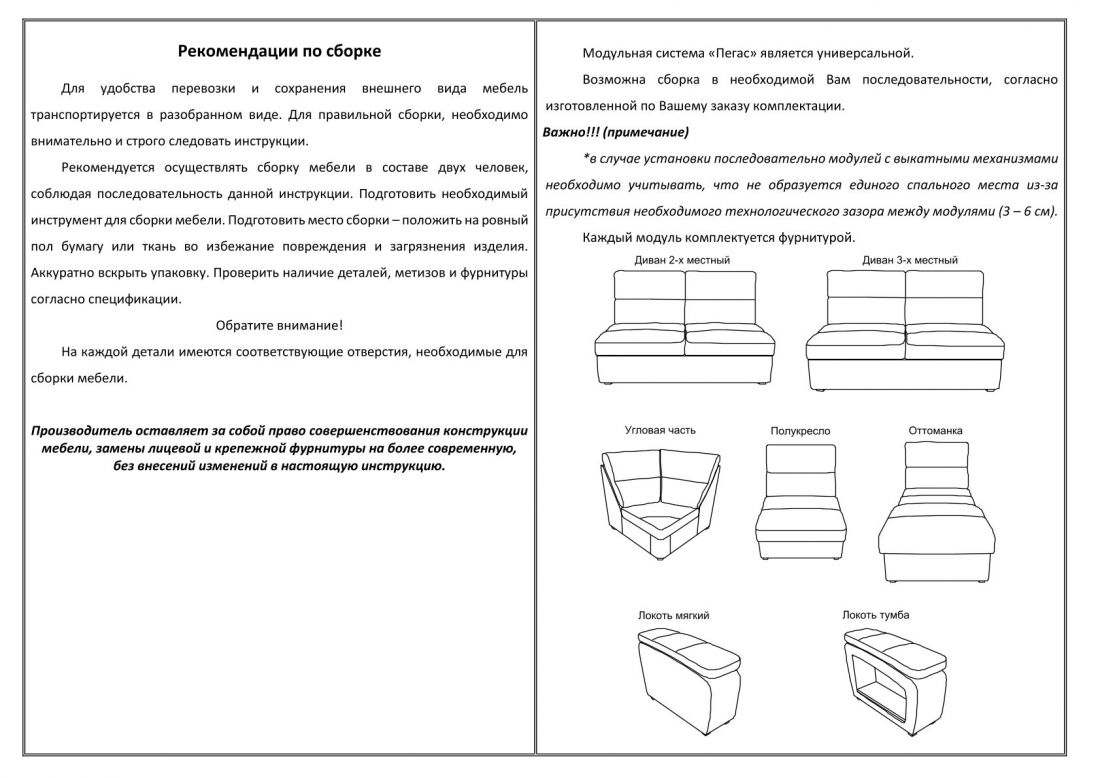 Рекомендации по сборке

Для удобства перевозки и сохранения внешнего вида мебель транспортируется в разобранном виде. Для правильной сборки, необходимо внимательно и строго следовать инструкции.

Рекомендуется осуществлять сборку мебели в составе двух человек, соблюдая последовательность данной инструкции. Подготовить необходимый инструмент для сборки мебели. Подготовить место сборки – положить на ровный пол бумагу или ткань во избежание повреждения и загрязнения изделия. Аккуратно вскрыть упаковку. Проверить наличие деталей, метизов и фурнитуры согласно спецификации.

Обратите внимание!

На каждой детали имеются соответствующие отверстия, необходимые для сборки мебели.

Производитель оставляет за собой право совершенствования конструкции мебели, замены лицевой и крепежной фурнитуры на более современную, без внесений изменений в настоящую инструкцию.

Модульная система «Пегас» является универсальной.

Возможна сборка в необходимой Вам последовательности, согласно изготовленной по Вашему заказу комплектации.

Важно!!! (примечание)

*в случае установки последовательно модулей с выкатными механизмами необходимо учитывать, что не образуется единого спального места из-за присутствия необходимого технологического зазора между модулями (3 – 6 см).

Каждый модуль комплектуется фурнитурой.

Диван 2-х местный

Диван 3-х местный

Угловая часть

Полукресло

Оттоманка

Локоть мягкий

Локоть тумба