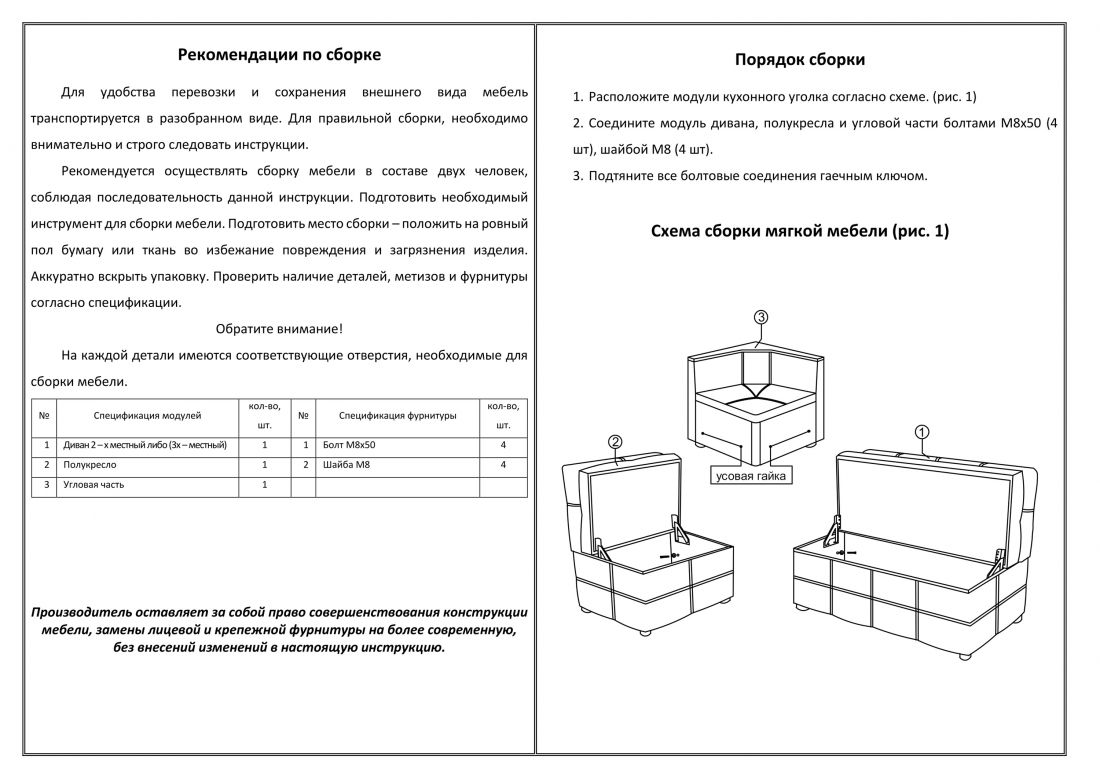 Рекомендации по сборке

Для удобства перевозки и сохранения внешнего вида мебель транспортируется в разобранном виде. Для правильной сборки, необходимо внимательно и строго следовать инструкции.

Рекомендуется осуществлять сборку мебели в составе двух человек, соблюдая последовательность данной инструкции. Подготовить необходимый инструмент для сборки мебели. Подготовить место сборки – положить на ровный пол бумагу или ткань во избежание повреждения и загрязнения изделия. Аккуратно вскрыть упаковку. Проверить наличие деталей, метизов и фурнитуры согласно спецификации.

Обратите внимание!

На каждой детали имеются соответствующие отверстия, необходимые для сборки мебели.

| № | Спецификация модулей | кол-во, шт. | № | Спецификация фурнитуры | кол-во, шт. |
|---|---|---|---|---|---|
| 1 | Диван 2 – х местный либо (3х – местный) | 1 | 1 | Болт М8х50 | 4 |
| 2 | Полукресло | 1 | 2 | Шайба М8 | 4 |
| 3 | Угловая часть | 1 | | | |

Производитель оставляет за собой право совершенствования конструкции мебели, замены лицевой и крепежной фурнитуры на более современную, без внесений изменений в настоящую инструкцию.

Порядок сборки

1. Расположите модули кухонного уголка согласно схеме. (рис. 1)
2. Соедините модуль дивана, полукресла и угловой части болтами М8х50 (4 шт), шайбой М8 (4 шт).
3. Подтяните все болтовые соединения гаечным ключом.

Схема сборки мягкой мебели (рис. 1)

3
2
1
усовая гайка