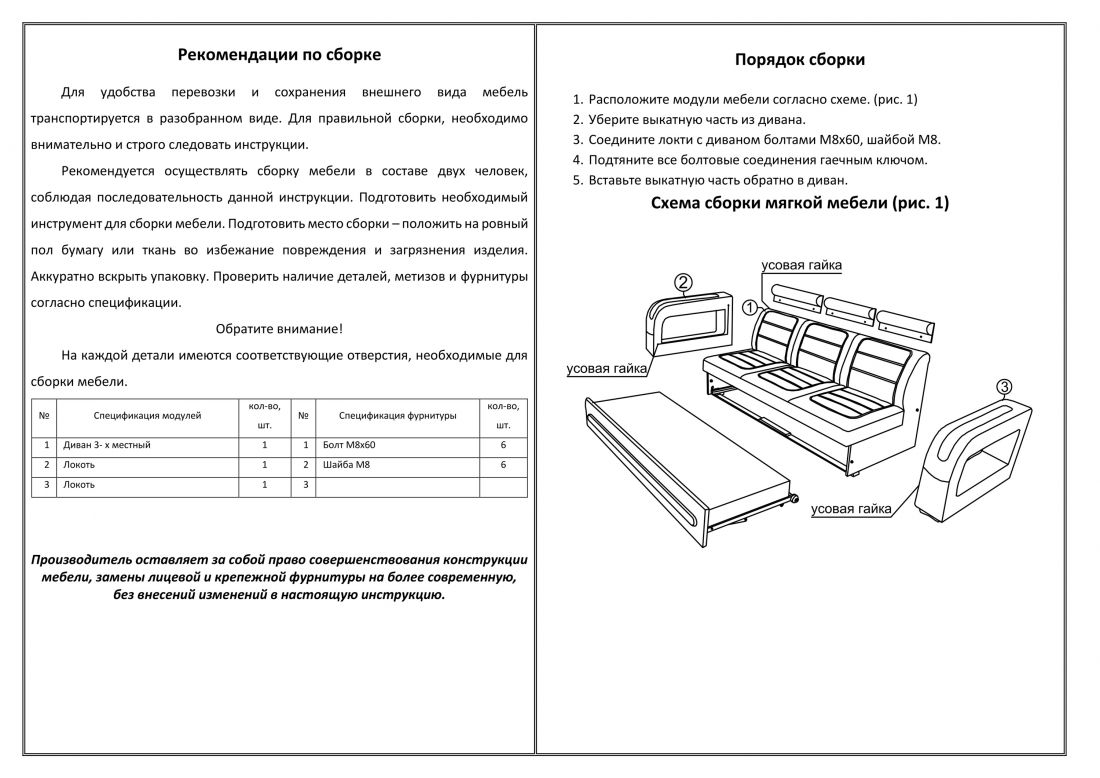 Рекомендации по сборке

Для удобства перевозки и сохранения внешнего вида мебель транспортируется в разобранном виде. Для правильной сборки, необходимо внимательно и строго следовать инструкции.

Рекомендуется осуществлять сборку мебели в составе двух человек, соблюдая последовательность данной инструкции. Подготовить необходимый инструмент для сборки мебели. Подготовить место сборки – положить на ровный пол бумагу или ткань во избежание повреждения и загрязнения изделия. Аккуратно вскрыть упаковку. Проверить наличие деталей, метизов и фурнитуры согласно спецификации.

Обратите внимание!

На каждой детали имеются соответствующие отверстия, необходимые для сборки мебели.

| № | Спецификация модулей | кол-во, шт. | № | Спецификация фурнитуры | кол-во, шт. |
|---|---|---|---|---|---|
| 1 | Диван 3- х местный | 1 | 1 | Болт М8х60 | 6 |
| 2 | Локоть | 1 | 2 | Шайба М8 | 6 |
| 3 | Локоть | 1 | 3 | | |

Производитель оставляет за собой право совершенствования конструкции мебели, замены лицевой и крепежной фурнитуры на более современную, без внесений изменений в настоящую инструкцию.

Порядок сборки

1. Расположите модули мебели согласно схеме. (рис. 1)
2. Уберите выкатную часть из дивана.
3. Соедините локти с диваном болтами М8х60, шайбой М8.
4. Подтяните все болтовые соединения гаечным ключом.
5. Вставьте выкатную часть обратно в диван.

Схема сборки мягкой мебели (рис. 1)

усовая гайка
2
1
усовая гайка
3
усовая гайка